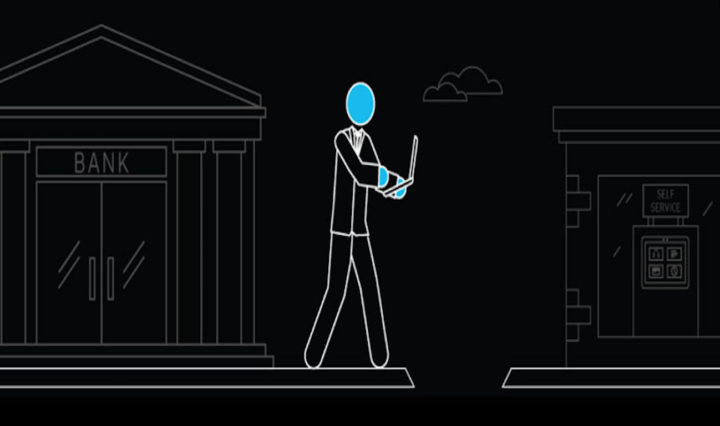 BANK

SELF SERVICE