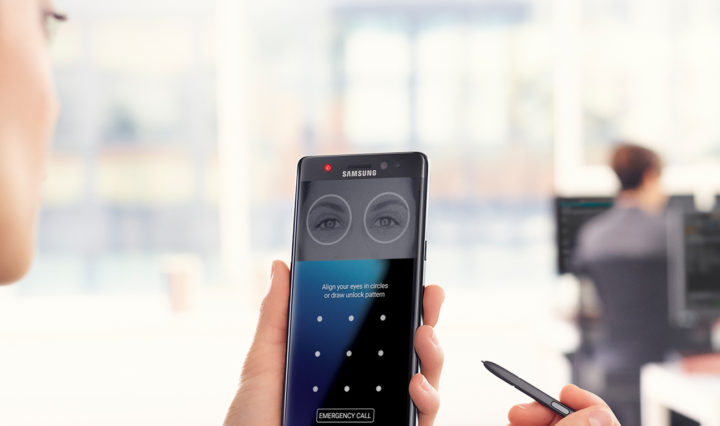 SAMSUNG

Align your eyes in circles or draw unlock pattern

EMERGENCY CALL